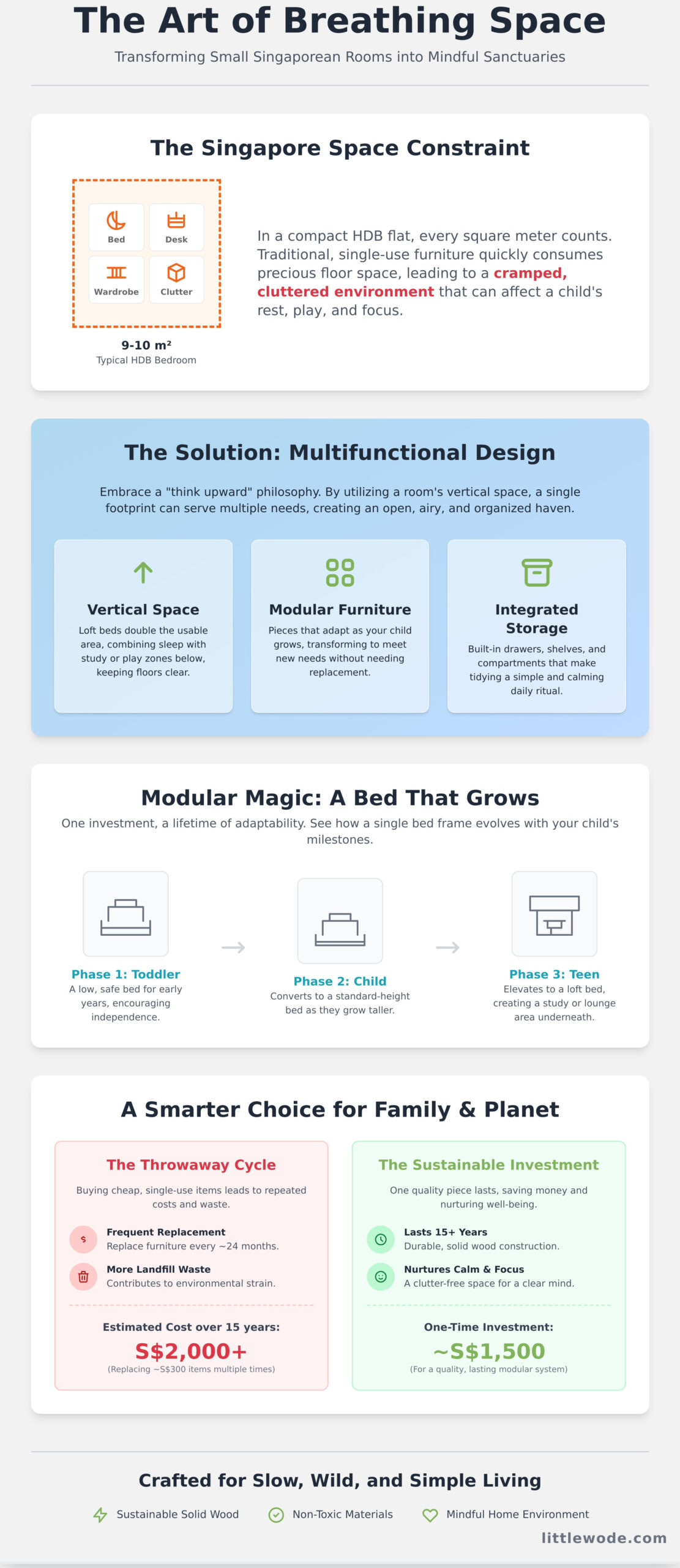 The Art of Breathing Space

Transforming Small Singaporean Rooms into Mindful Sanctuaries

The Singapore Space Constraint

Bed

Desk

Wardrobe

Clutter

9-10 m²

Typical HDB Bedroom

In a compact HDB flat, every square meter counts. Traditional, single-use furniture quickly consumes precious floor space, leading to a cramped, cluttered environment that can affect a child's rest, play, and focus.

The Solution: Multifunctional Design

Embrace a "think upward" philosophy. By utilizing a room's vertical space, a single footprint can serve multiple needs, creating an open, airy, and organized haven.

Vertical Space

Loft beds double the usable area, combining sleep with study or play zones below, keeping floors clear.

Modular Furniture

Pieces that adapt as your child grows, transforming to meet new needs without needing replacement.

Integrated Storage

Built-in drawers, shelves, and compartments that make tidying a simple and calming daily ritual.

Modular Magic: A Bed That Grows

One investment, a lifetime of adaptability. See how a single bed frame evolves with your child's milestones.

Phase 1: Toddler

A low, safe bed for early years, encouraging independence.

Phase 2: Child

Converts to a standard-height bed as they grow taller.

Phase 3: Teen

Elevates to a loft bed, creating a study or lounge area underneath.

A Smarter Choice for Family & Planet

The Throwaway Cycle

Buying cheap, single-use items leads to repeated costs and waste.

$

Frequent Replacement

Replace furniture every ~24 months.

More Landfill Waste

Contributes to environmental strain.

Estimated Cost over 15 years:

S$2,000+

(Replacing ~S$300 items multiple times)

The Sustainable Investment

One quality piece lasts, saving money and nurturing well-being.

Lasts 15+ Years

Durable, solid wood construction.

Nurtures Calm & Focus

A clutter-free space for a clear mind.

One-Time Investment:

~S$1,500

(For a quality, lasting modular system)

Crafted for Slow, Wild, and Simple Living

Sustainable Solid Wood

Non-Toxic Materials

Mindful Home Environment

littlewode.com